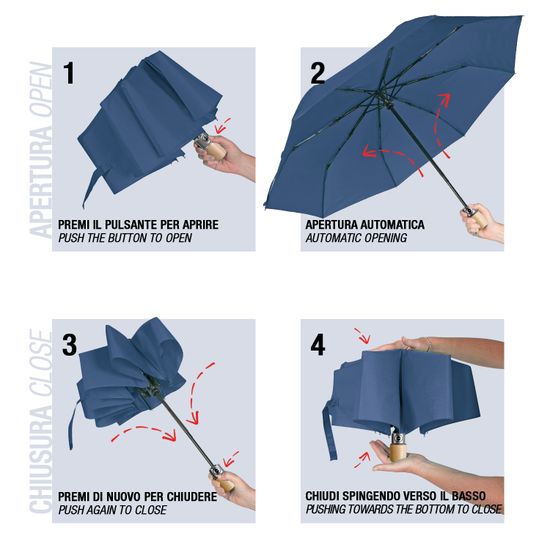 APERTURA OPEN

1

PREMI IL PULSANTE PER APRIRE
PUSH THE BUTTON TO OPEN

2

APERTURA AUTOMATICA
AUTOMATIC OPENING

CHIUSURA CLOSE

3

PREMI DI NUOVO PER CHIUDERE
PUSH AGAIN TO CLOSE

4

CHIUDI SPINGENDO VERSO IL BASSO
PUSHING TOWARDS THE BOTTOM TO CLOSE