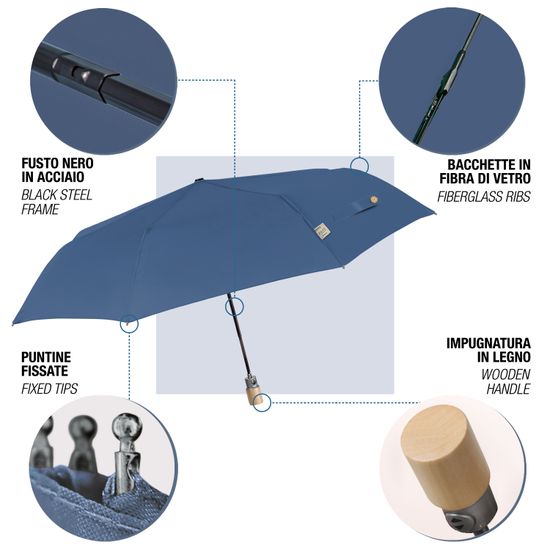 FUSTO NERO IN ACCIAIO
BLACK STEEL FRAME

BACCHETTE IN FIBRA DI VETRO
FIBERGLASS RIBS

PUNTINE FISSATE
FIXED TIPS

IMPUGNATURA IN LEGNO
WOODEN HANDLE